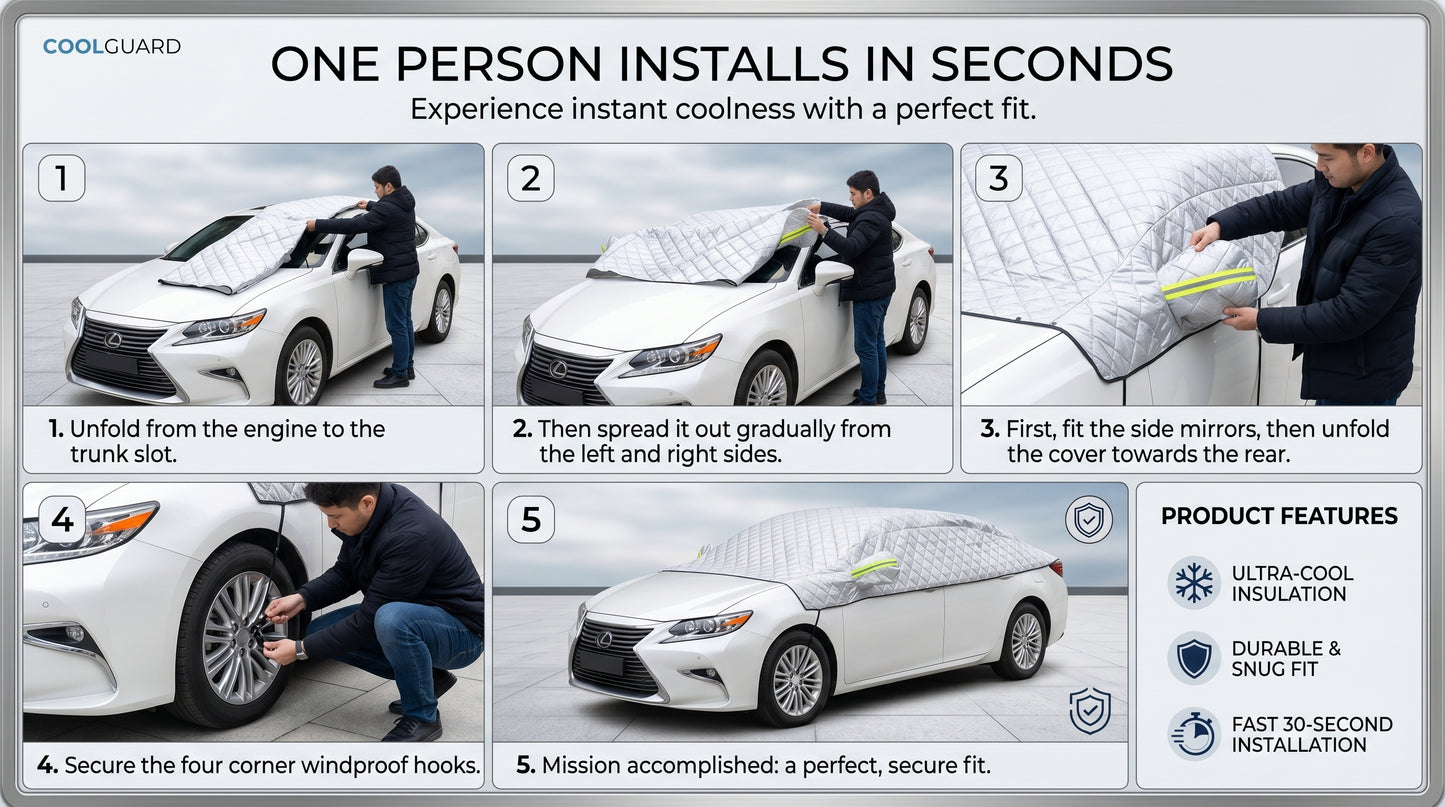 COOLGUARD

ONE PERSON INSTALLS IN SECONDS

Experience instant coolness with a perfect fit.

1

1. Unfold from the engine to the trunk slot.

2

2. Then spread it out gradually from the left and right sides.

3

3. First, fit the side mirrors, then unfold the cover towards the rear.

4

4. Secure the four corner windproof hooks.

5

5. Mission accomplished: a perfect, secure fit.

PRODUCT FEATURES

ULTRA-COOL INSULATION

DURABLE & SNUG FIT

FAST 30-SECOND INSTALLATION